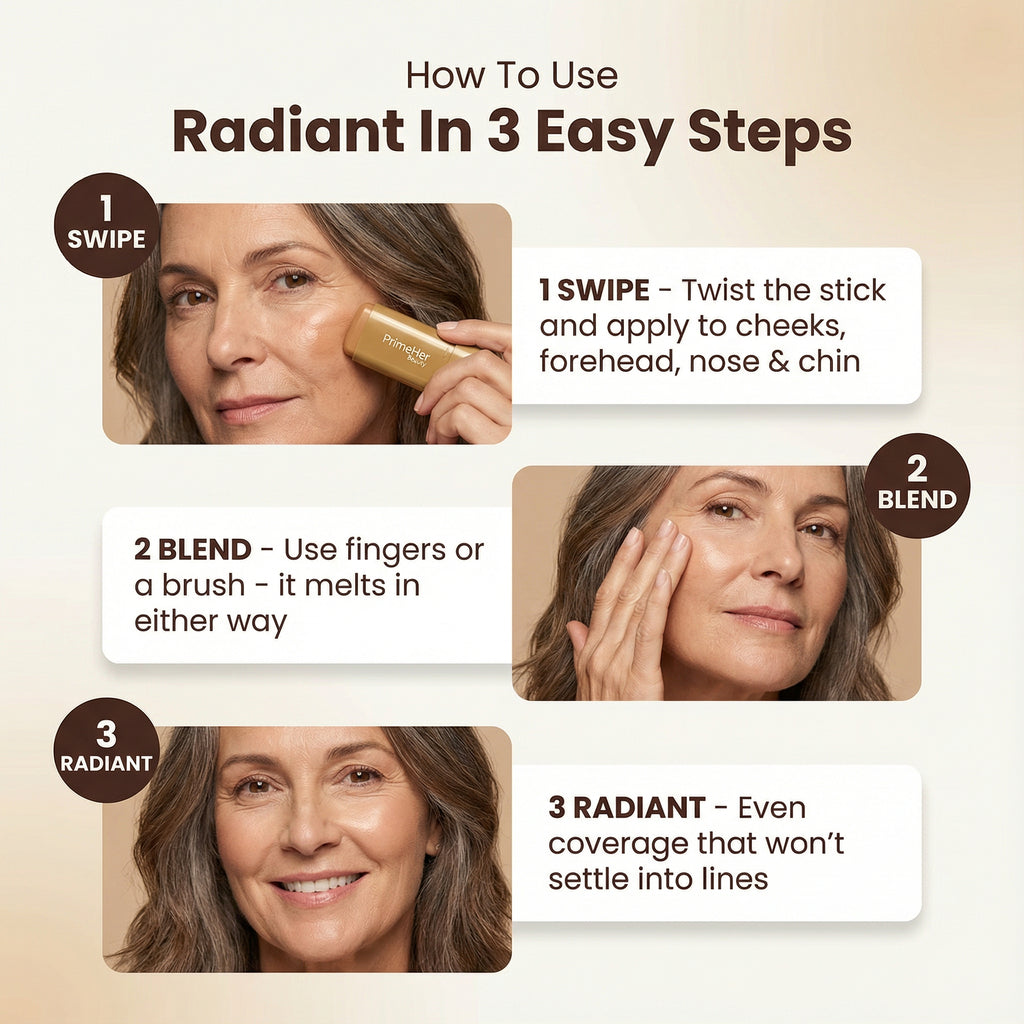 How To Use
Radiant In 3 Easy Steps

1
SWIPE

PrimeHer
Beauty

1 SWIPE - Twist the stick and apply to cheeks, forehead, nose & chin

2
BLEND

2 BLEND - Use fingers or a brush - it melts in either way

3
RADIANT

3 RADIANT - Even coverage that won't settle into lines